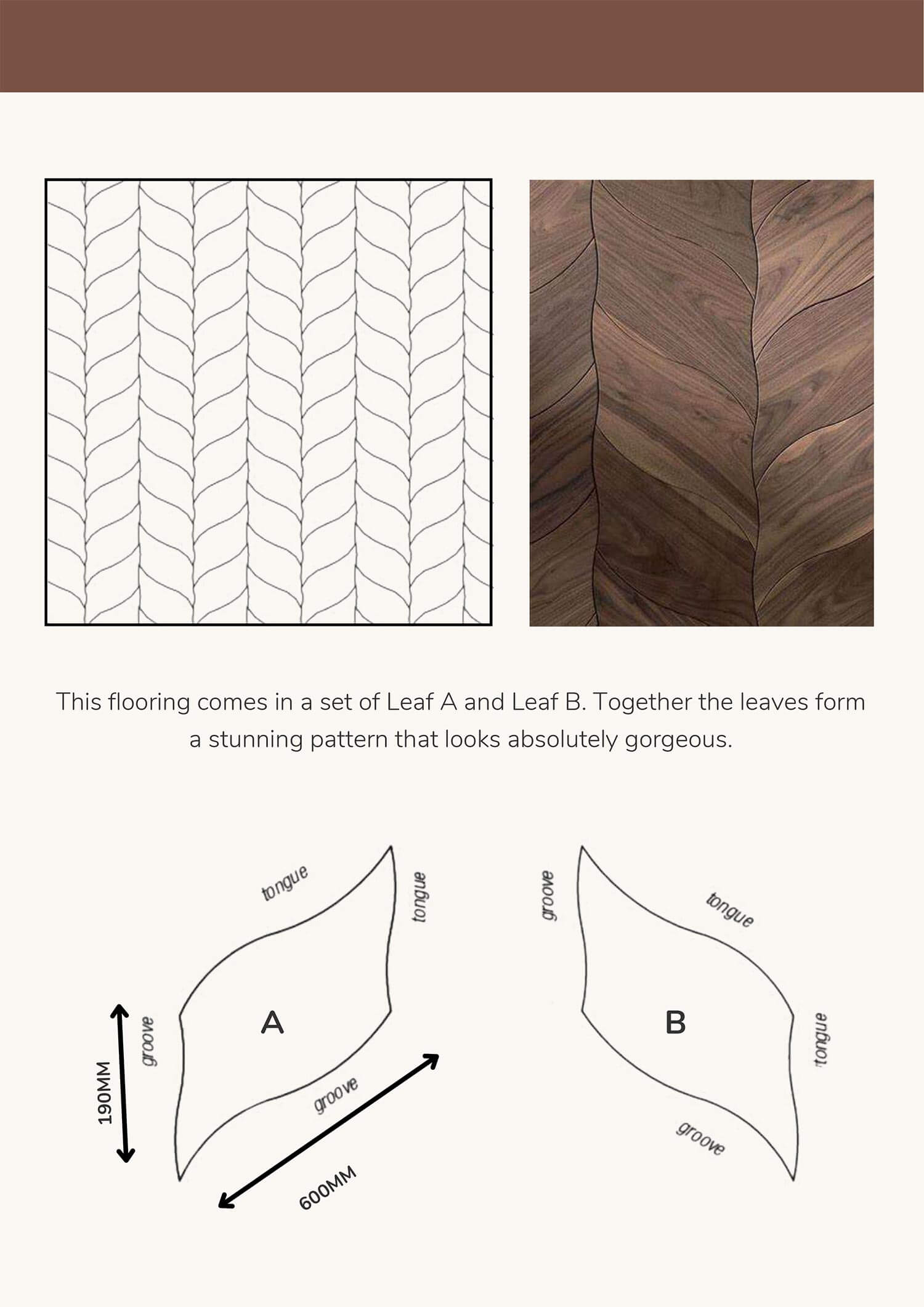 This flooring comes in a set of Leaf A and Leaf B. Together the leaves form a stunning pattern that looks absolutely gorgeous.

tongue
tongue
groove
A
groove
190MM
600MM

groove
tongue
B
tongue
groove